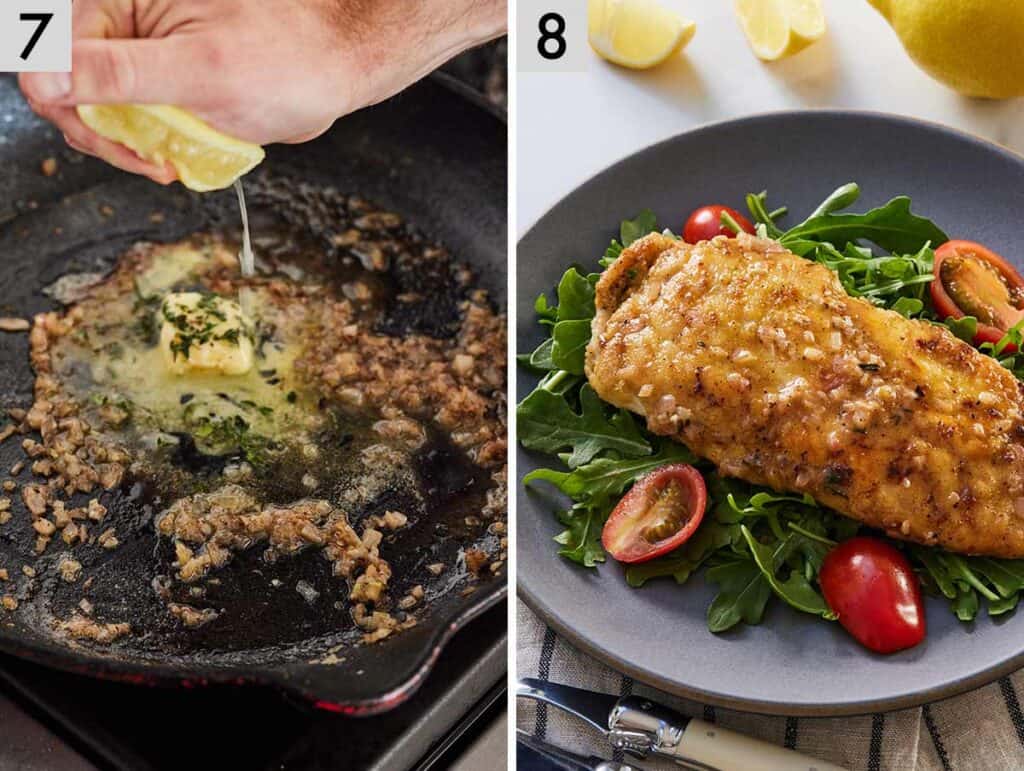 7

8